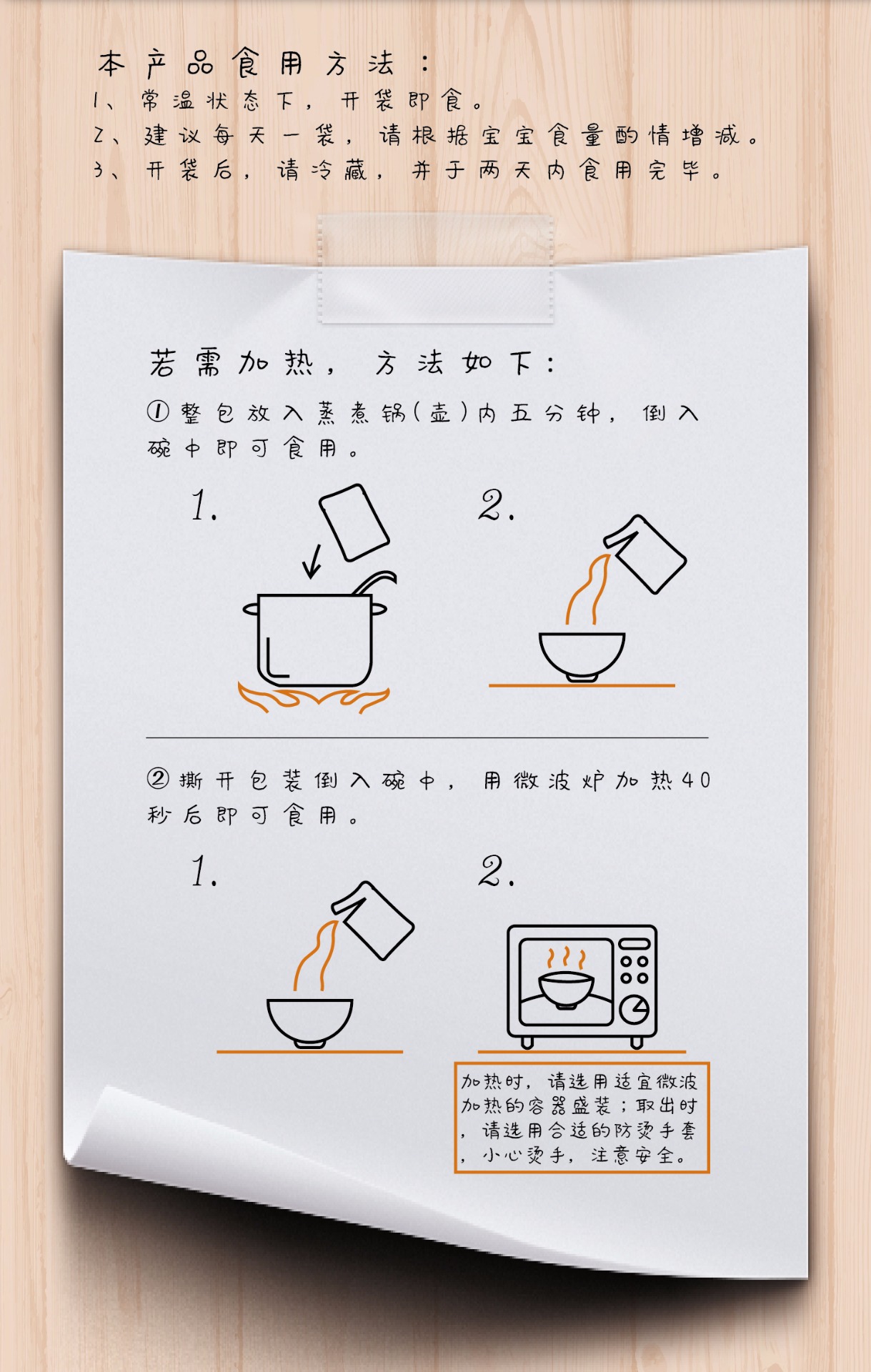 本产品食用方法：
1、常温状态下，开袋即食。
2、建议每天一袋，请根据宝宝食量酌情增减。
3、开袋后，请冷藏，并于两天内食用完毕。

若需加热，方法如下：
①整包放入蒸煮锅（壶）内五分钟，倒入碗中即可食用。

1.

2.

②撕开包装倒入碗中，用微波炉加热40秒后即可食用。

1.

2.

加热时，请选用适宜微波加热的容器盛装；取出时，请选用合适的防烫手套，小心烫手，注意安全。